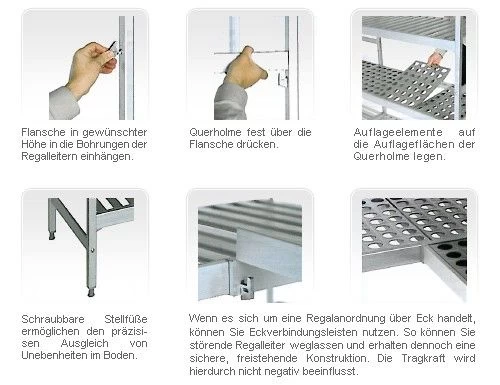 Flansche in gewünschter Höhe in die Bohrungen der Regalleitern einhängen.

Querholme fest über die Flansche drücken.

Auflageelemente auf die Auflageflächen der Querholme legen.

Schraubbare Stellfüße ermöglichen den präzisen Ausgleich von Unebenheiten im Boden.

Wenn es sich um eine Regalanordnung über Eck handelt, können Sie Eckverbindungsleisten nutzen. So können Sie störende Regalleiter weglassen und erhalten dennoch eine sichere, freistehende Konstruktion. Die Tragkraft wird hierdurch nicht negativ beeinflusst.